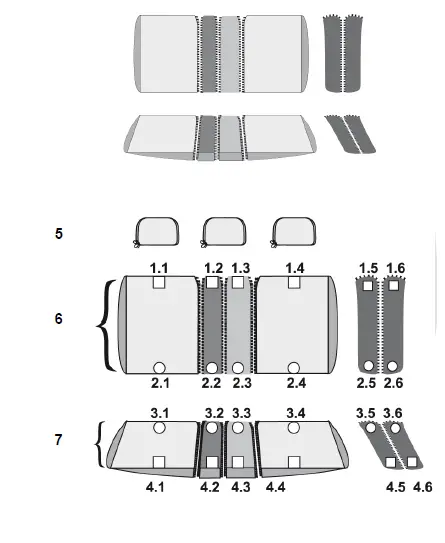 5

1.1 1.2 1.3 1.4 1.5 1.6

6

2.1 2.2 2.3 2.4 2.5 2.6

3.1 3.2 3.3 3.4 3.5 3.6

7

4.1 4.2 4.3 4.4 4.5 4.6