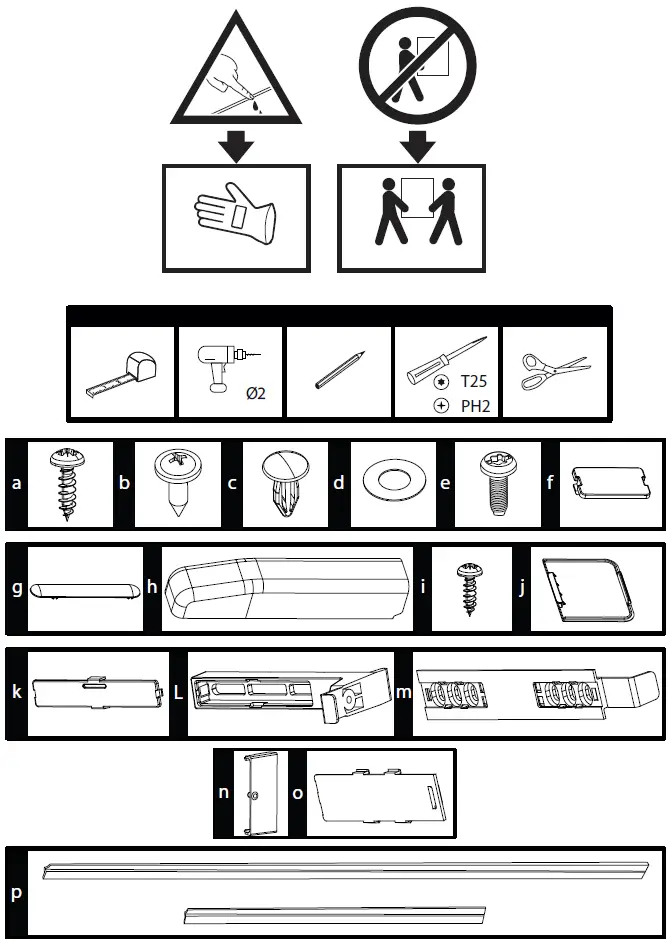 Ø2

T25

PH2

a

b

c

d

e

f

g

h

i

j

k

L

m

n

o

p