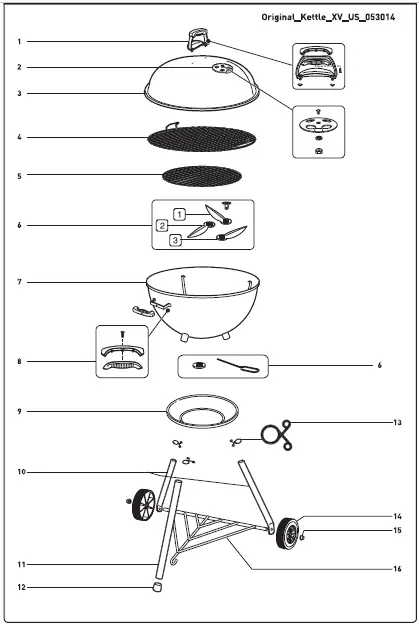 Original_Kettle_XV_US_053014

1

2

3

4

5

6

1

2

3

7

8

6

9

13

10

14

15

11

16

12