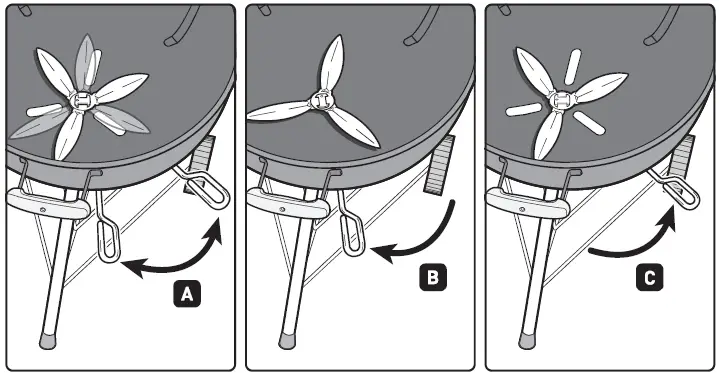 A

B

C