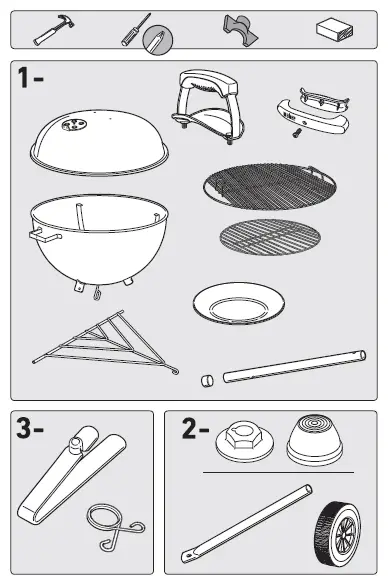 1-

3-

2-