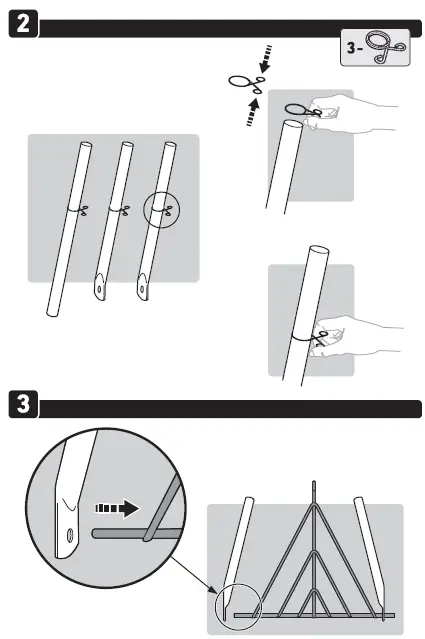 2

3-

3