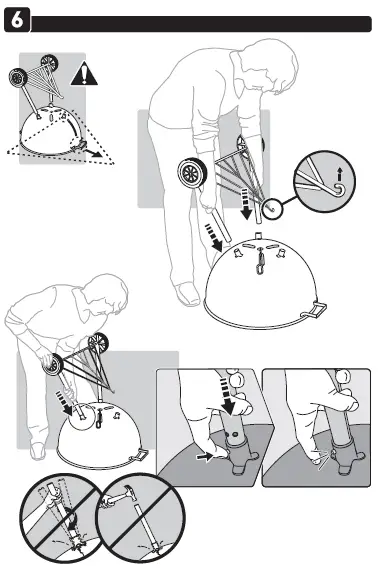 6