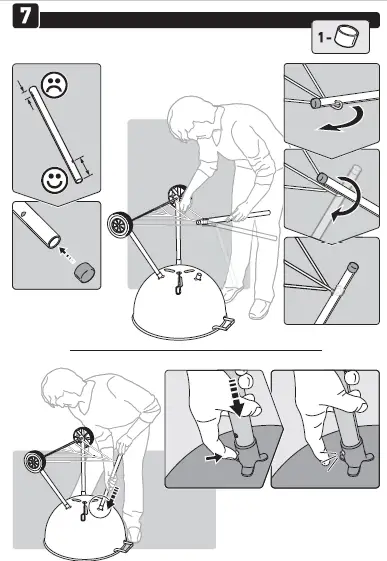 7

1-