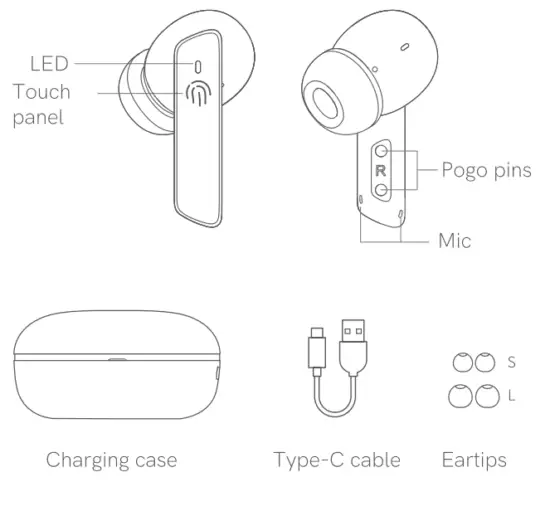 LED
Touch panel

R
Pogo pins
Mic

S
L

Charging case
Type-C cable
Eartips