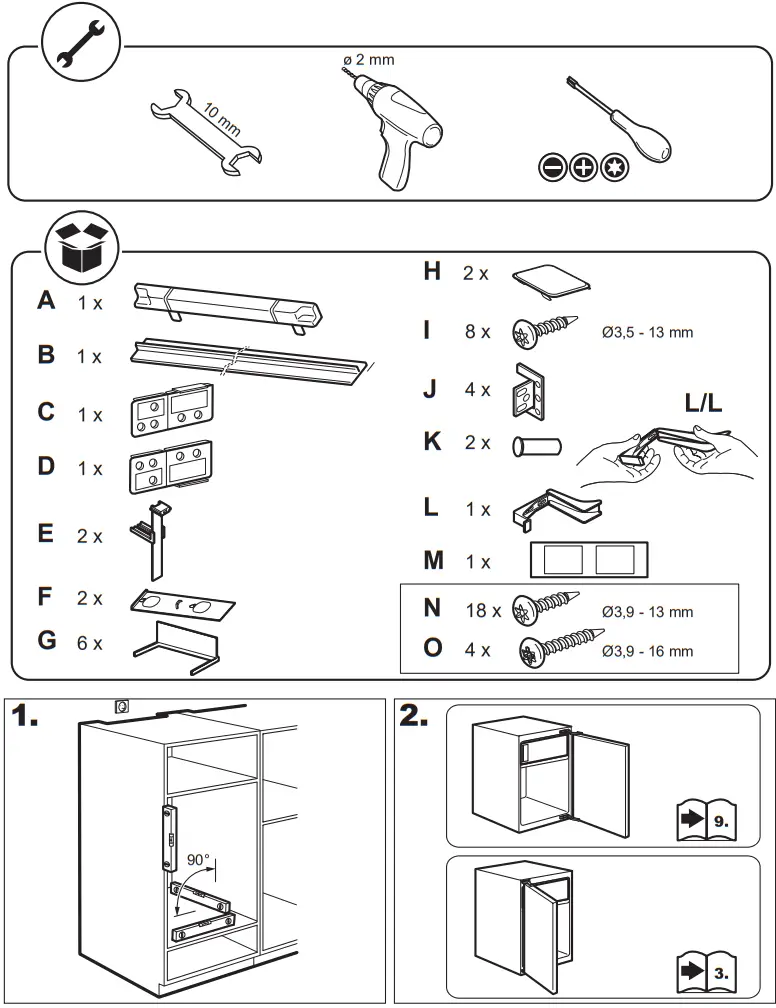 10 mm

ø 2 mm

A 1 x

B 1 x

C 1 x

D 1 x

E 2 x

F 2 x

G 6 x

H 2 x

I 8 x Ø3,5 - 13 mm

J 4 x

K 2 x

L/L

L 1 x

M 1 x

N 18 x Ø3,9 - 13 mm

O 4 x Ø3,9 - 16 mm

1.

90°

2.

9.

3.