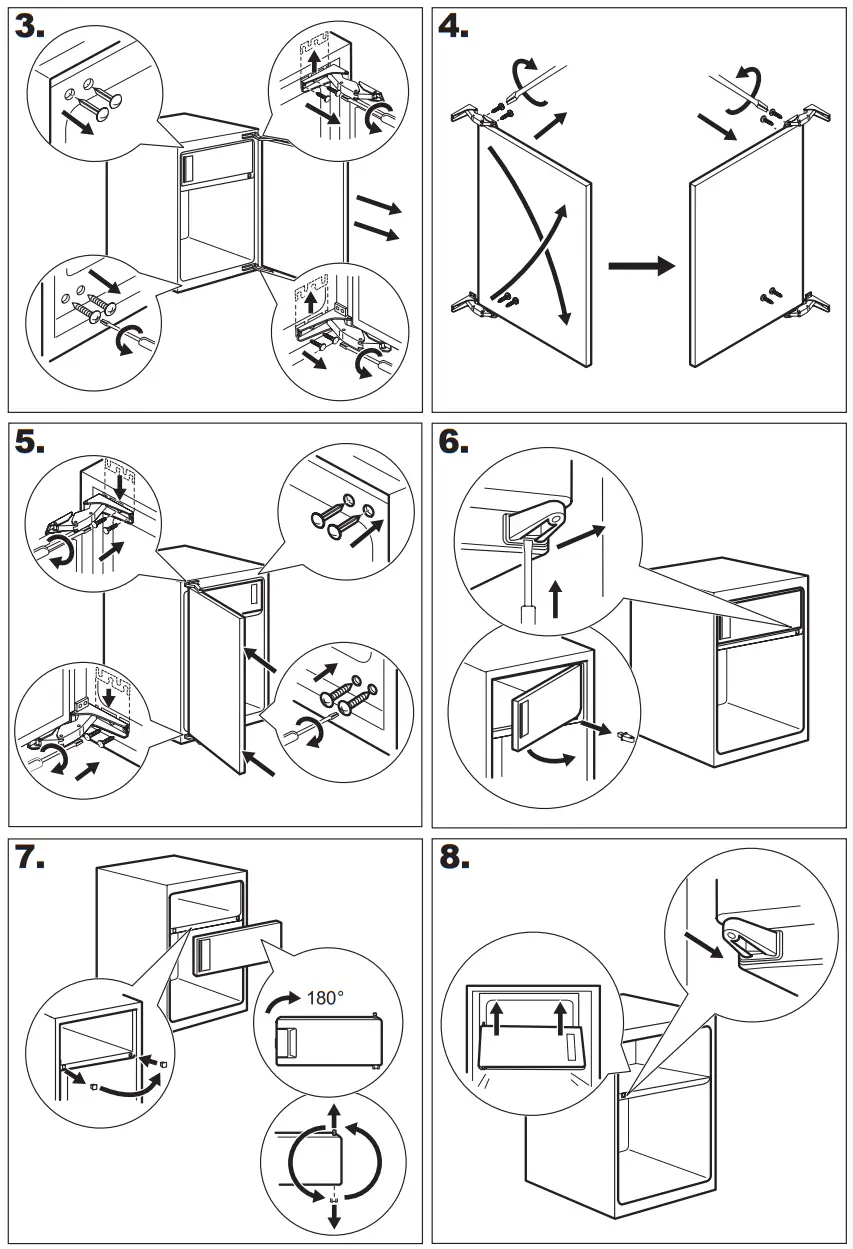 3.

4.

5.

6.

7.

180°

8.