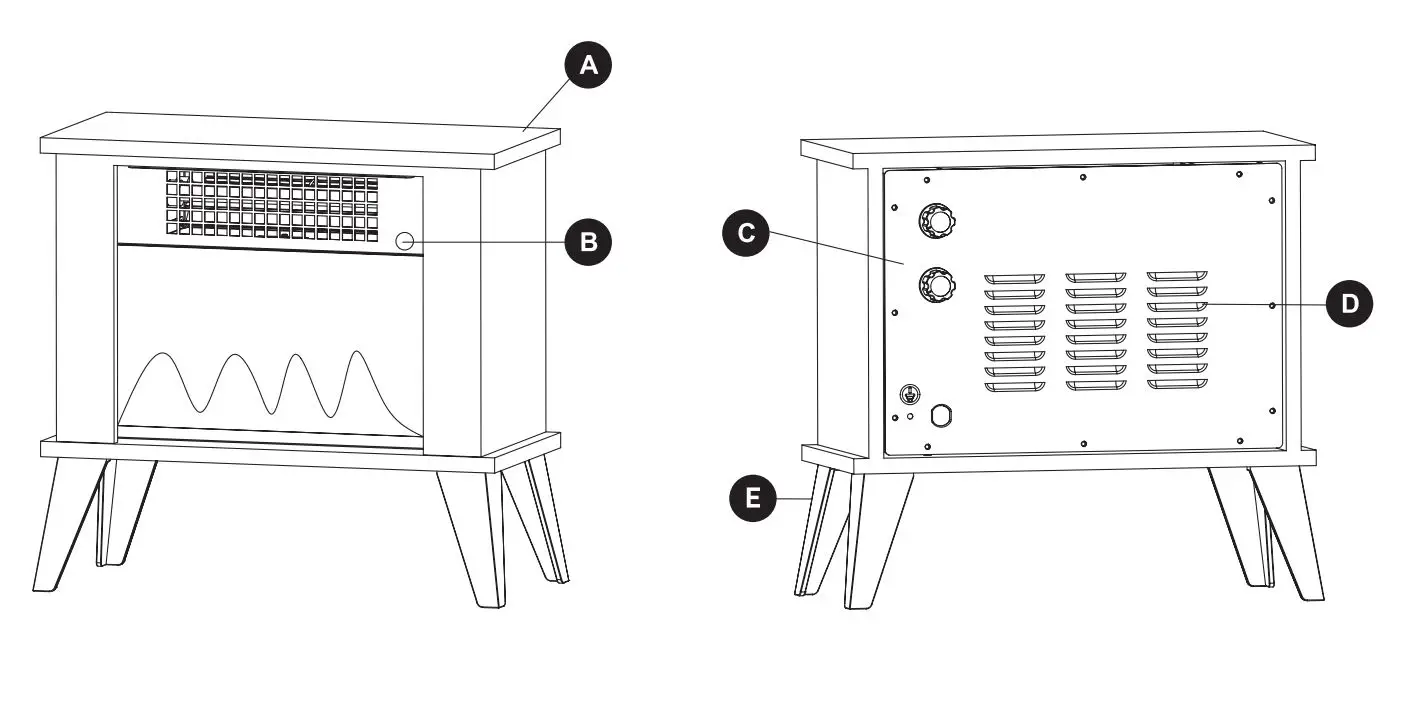 A

B

C

D

E