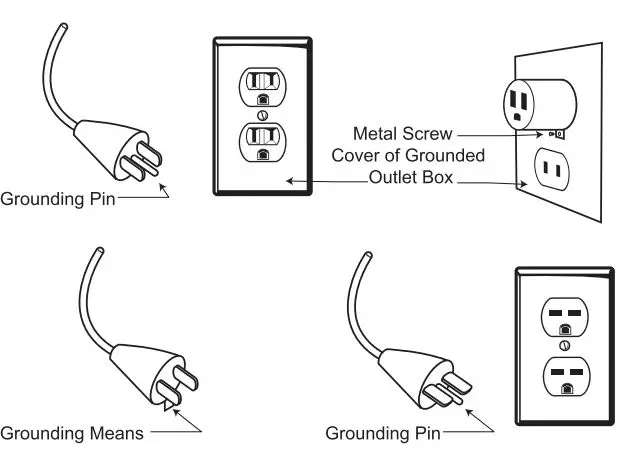 Grounding Pin

Metal Screw
Cover of Grounded
Outlet Box

Grounding Means

Grounding Pin