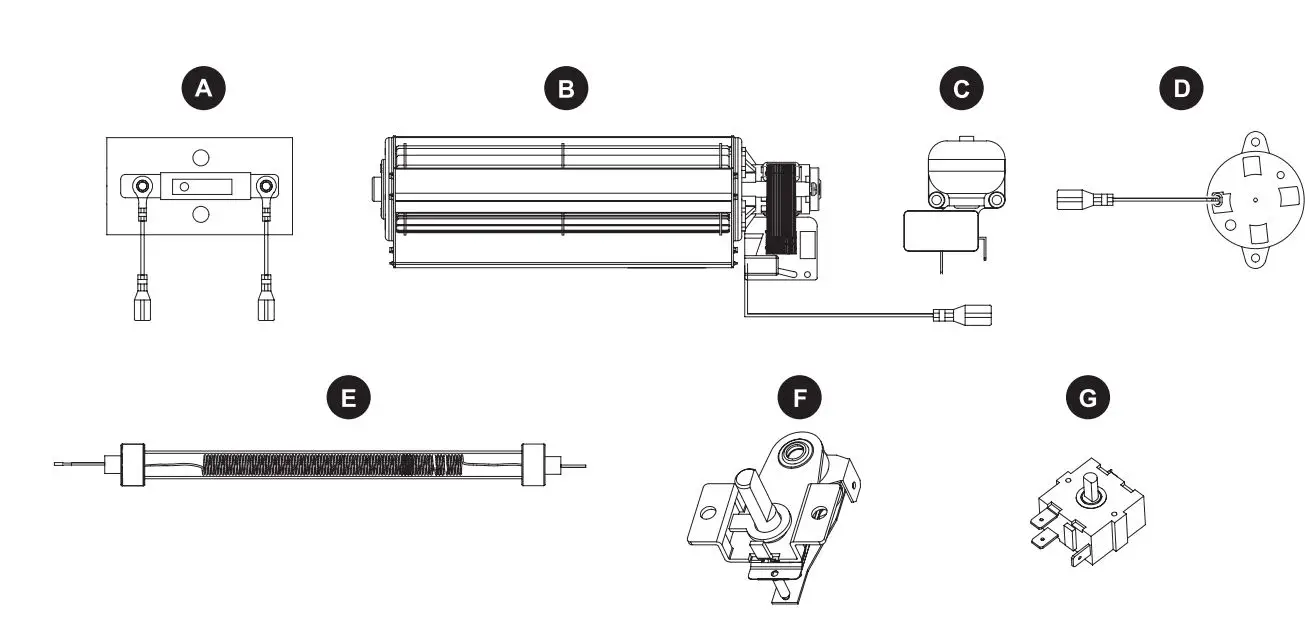 A

B

C

D

E

F

G