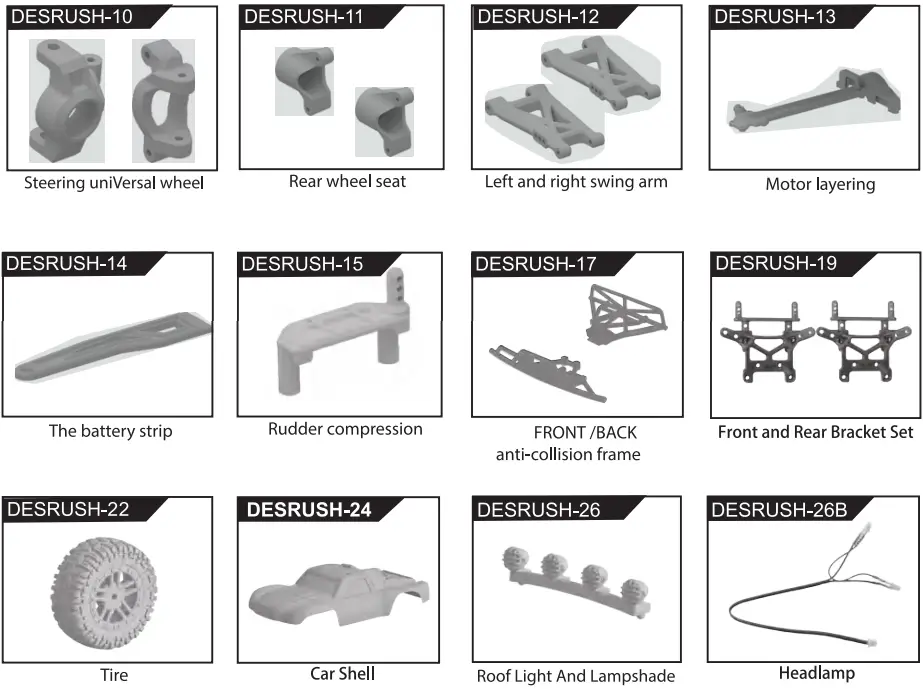 DESRUSH-10
Steering uniVersal wheel

DESRUSH-11
Rear wheel seat

DESRUSH-12
Left and right swing arm

DESRUSH-13
Motor layering

DESRUSH-14
The battery strip

DESRUSH-15
Rudder compression

DESRUSH-17
FRONT /BACK anti-collision frame

DESRUSH-19
Front and Rear Bracket Set

DESRUSH-22
Tire

DESRUSH-24
Car Shell

DESRUSH-26
Roof Light And Lampshade

DESRUSH-26B
Headlamp