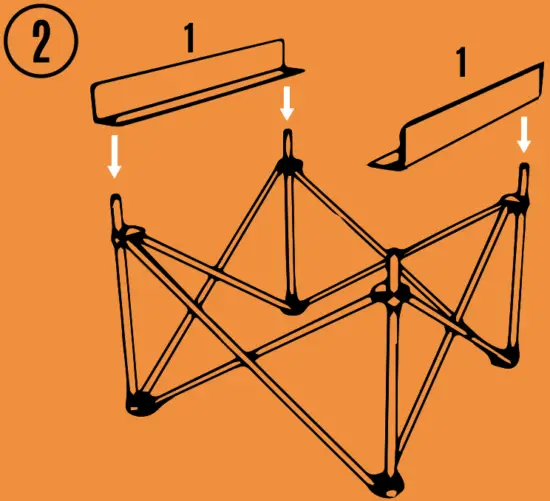 2

1

1