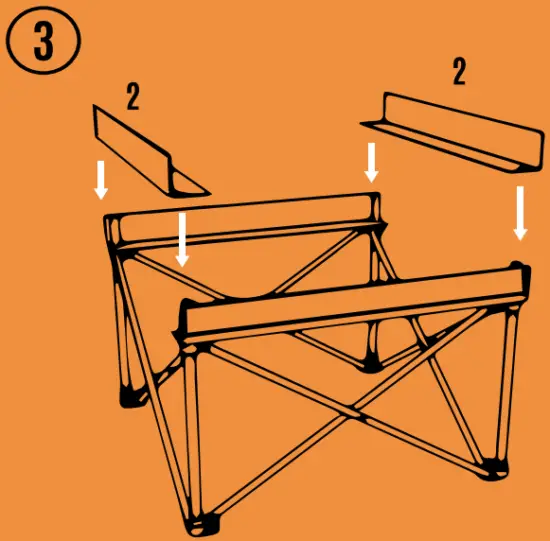 3

2

2