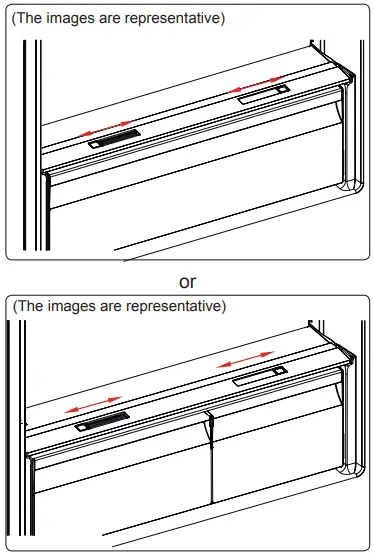 (The images are representative)

or

(The images are representative)