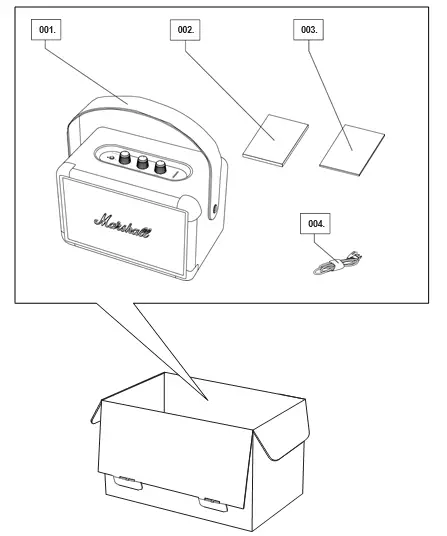 001.

002.

003.

Marshall

004.