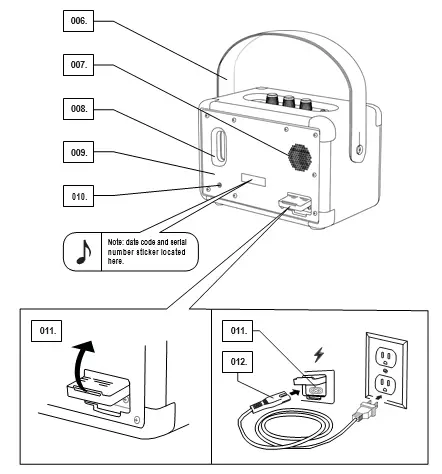 006.

007.

008.

009.

010.

Note: date code and serial number sticker located here.

011.

011.

012.