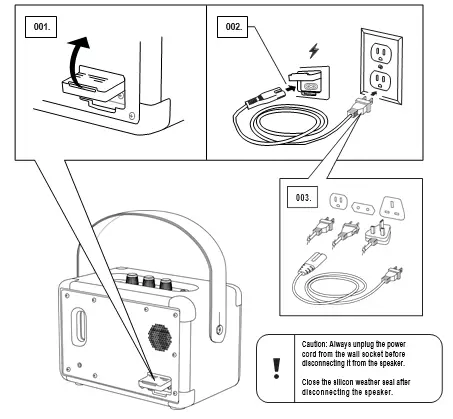 001.

002.

003.

!

Caution: Always unplug the power cord from the wall socket before disconnecting it from the speaker.

Close the silicon weather seal after disconnecting the speaker.