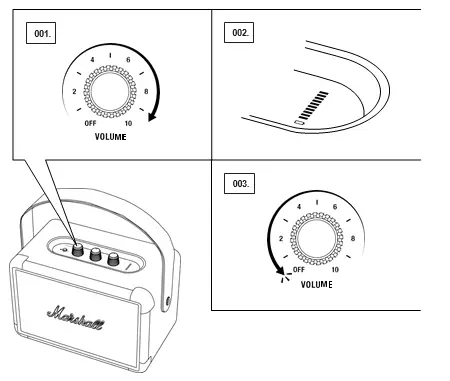 001.

4
6
2
8
OFF
10
VOLUME

002.

003.

4
6
2
8
OFF
10
VOLUME

Marshall