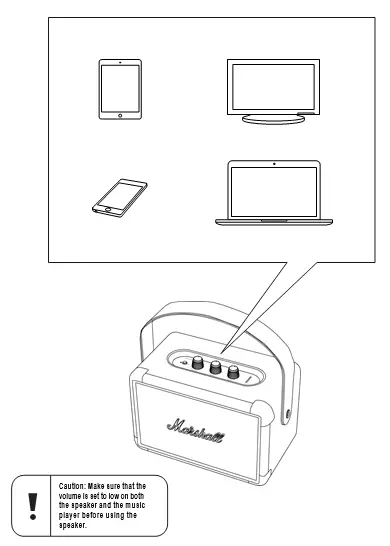 Marshall

!

Caution: Make sure that the volume is set to low on both the speaker and the music player before using the speaker.