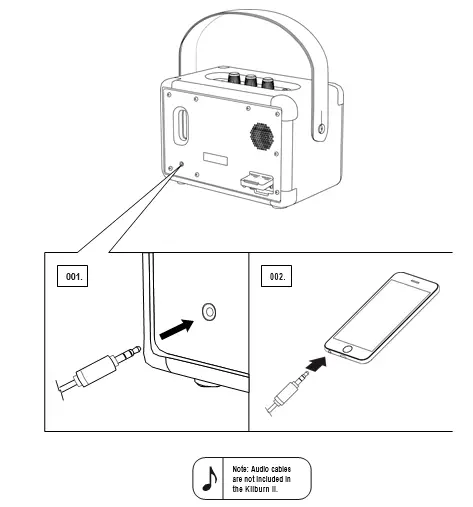 001.

002.

Note: Audio cables are not included in the Kilburn II.