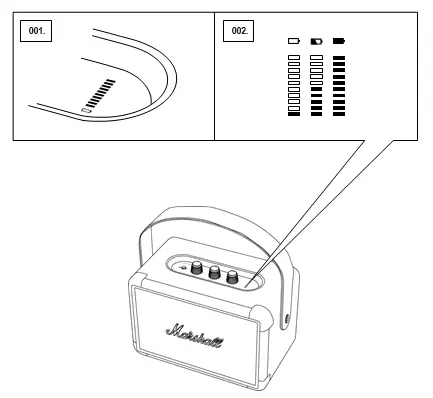 001.

002.

Marshall