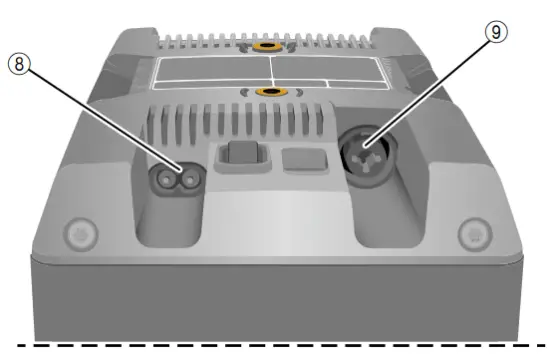 8
9