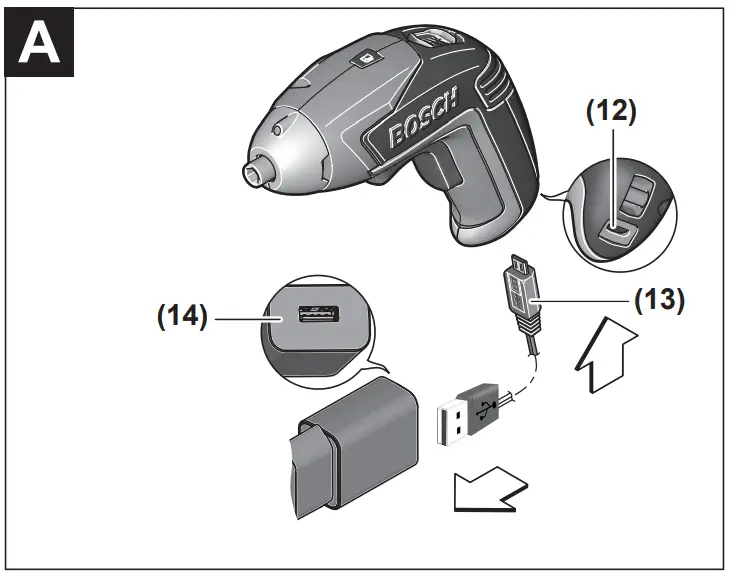 A

BOSCH

(12)

(13)

(14)