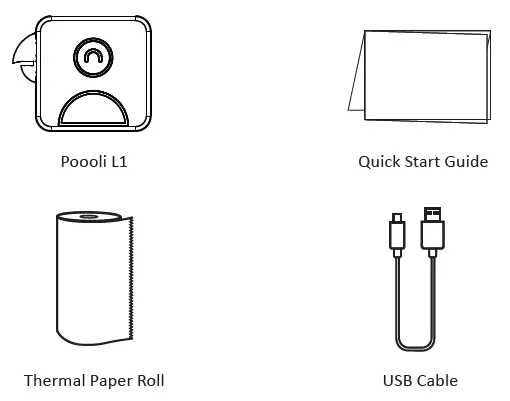 Poooli L1

Quick Start Guide

Thermal Paper Roll

USB Cable