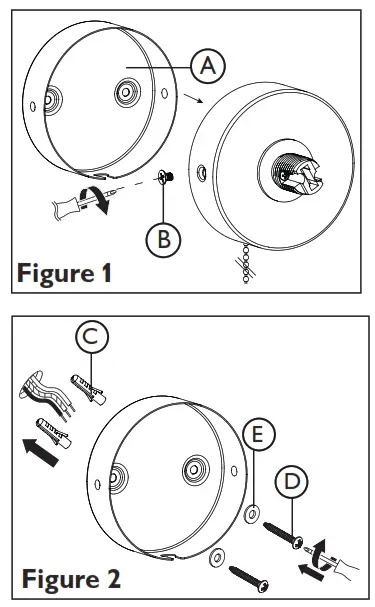 A

B

Figure 1

C

E

D

Figure 2