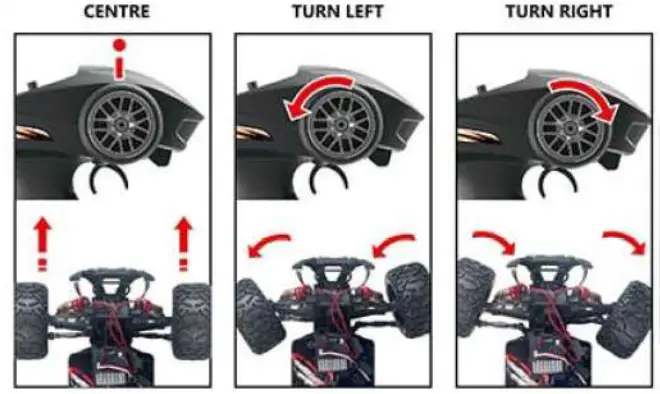 CENTRE

TURN LEFT

TURN RIGHT