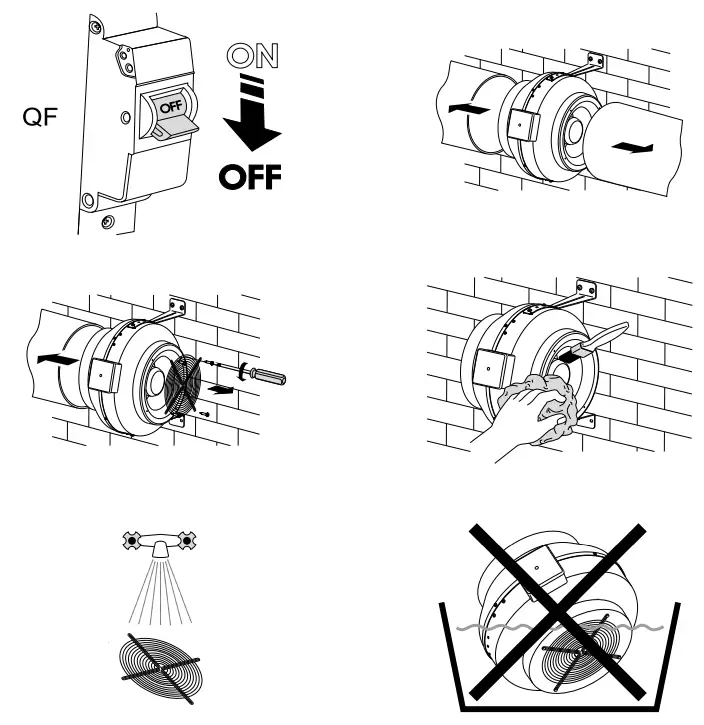 QF

OFF

ON

OFF