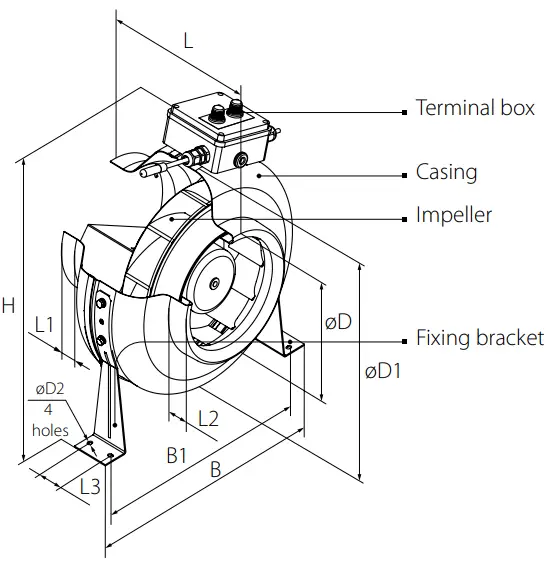 L

Terminal box

Casing

Impeller

H

L1

øD

Fixing bracket

øD1

øD2
4
holes

L2

B1

B

L3