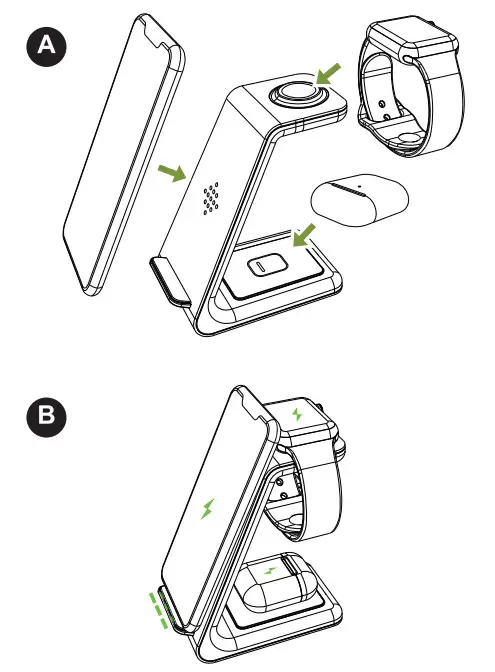 A

B