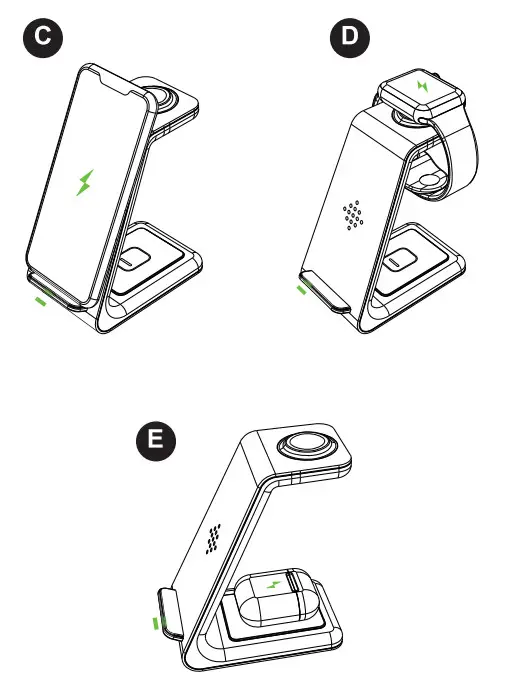 C

D

E