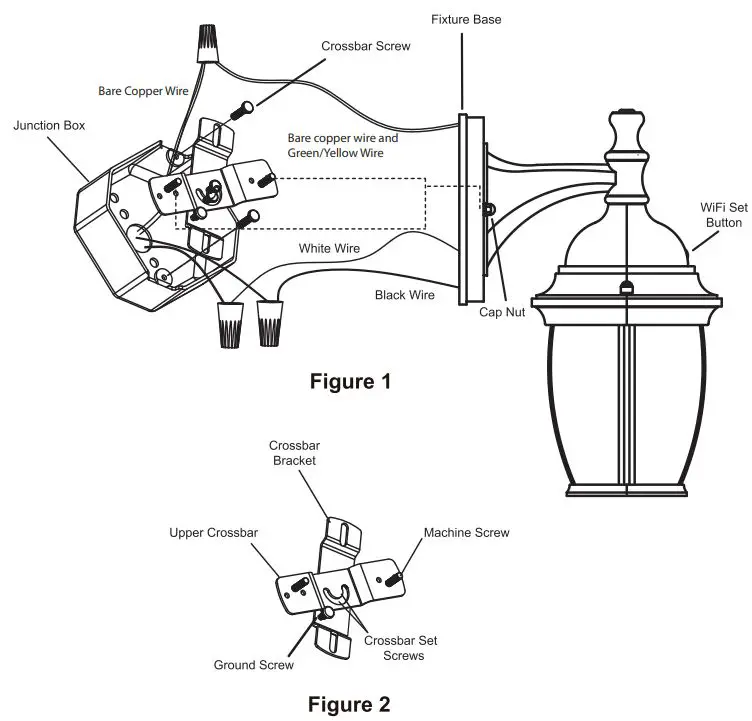 Fixture Base

Crossbar Screw

Bare Copper Wire

Junction Box

Bare copper wire and Green/Yellow Wire

WiFi Set Button

White Wire

Black Wire

Cap Nut

Figure 1

Crossbar Bracket

Upper Crossbar

Machine Screw

Crossbar Set Screws

Ground Screw

Figure 2