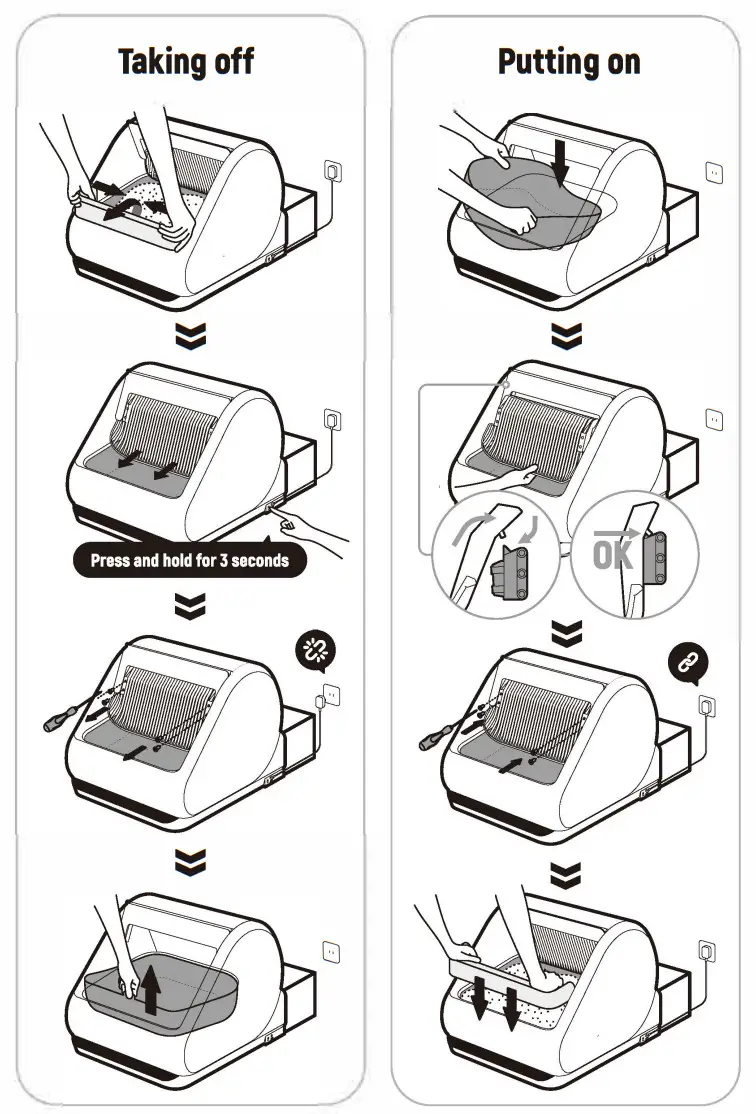 Taking off

Press and hold for 3 seconds

Putting on

OK