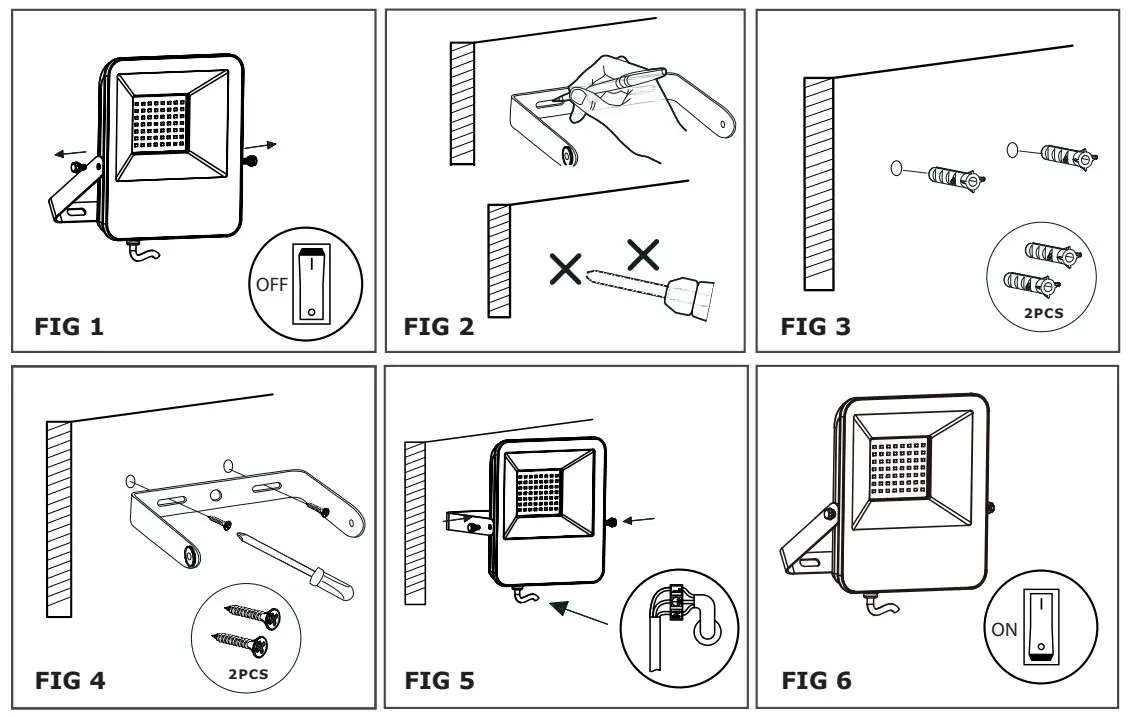 OFF
FIG 1

FIG 2

2PCS
FIG 3

2PCS
FIG 4

FIG 5

ON
FIG 6