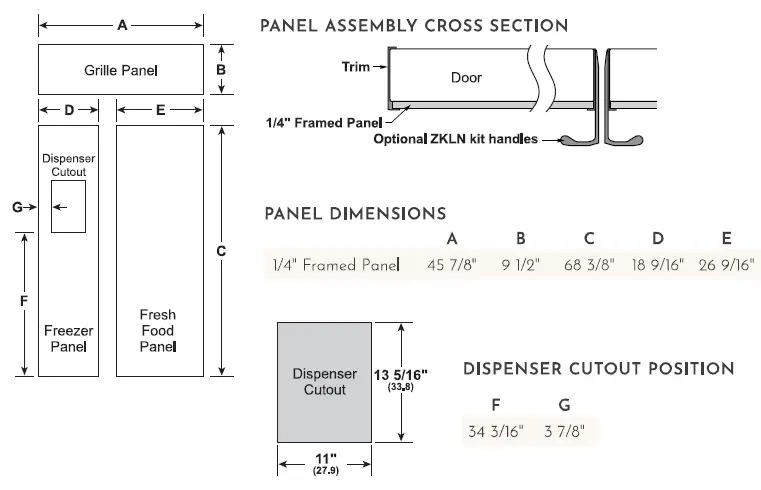 A

Grille Panel

B

D

E

Dispenser Cutout

G

C

F

Freezer Panel

Fresh Food Panel

PANEL ASSEMBLY CROSS SECTION

Trim

Door

1/4" Framed Panel

Optional ZKLN kit handles

PANEL DIMENSIONS

| | A | B | C | D | E |
|---|---|---|---|---|---|
| 1/4" Framed Panel | 45 7/8" | 9 1/2" | 68 3/8" | 18 9/16" | 26 9/16" |

Dispenser Cutout

13 5/16"
(33.8)

11"
(27.9)

DISPENSER CUTOUT POSITION

| F | G |
|---|---|
| 34 3/16" | 3 7/8" |