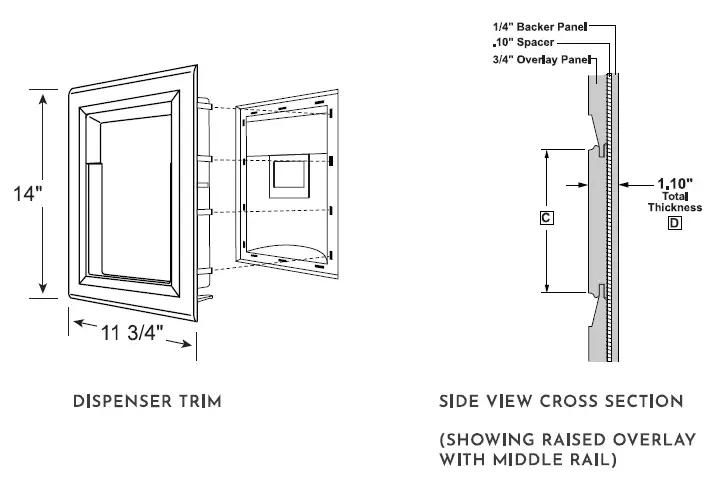 14"

11 3/4"

DISPENSER TRIM

1/4" Backer Panel
.10" Spacer
3/4" Overlay Panel

C

1.10"
Total
Thickness
D

SIDE VIEW CROSS SECTION

(SHOWING RAISED OVERLAY WITH MIDDLE RAIL)