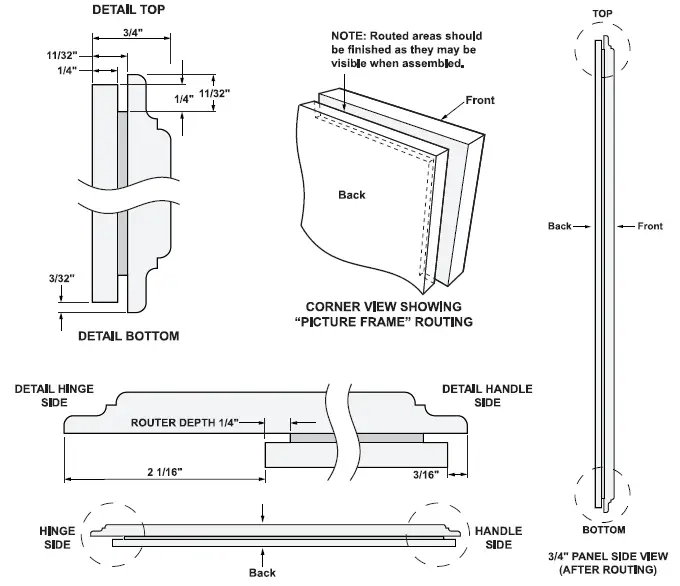 DETAIL TOP

3/4"

11/32"

1/4"

1/4"

11/32"

3/32"

DETAIL BOTTOM

NOTE: Routed areas should be finished as they may be visible when assembled.

Front

Back

CORNER VIEW SHOWING "PICTURE FRAME" ROUTING

TOP

Back

Front

BOTTOM

3/4" PANEL SIDE VIEW (AFTER ROUTING)

DETAIL HINGE SIDE

DETAIL HANDLE SIDE

ROUTER DEPTH 1/4"

2 1/16"

3/16"

HINGE SIDE

HANDLE SIDE

Back