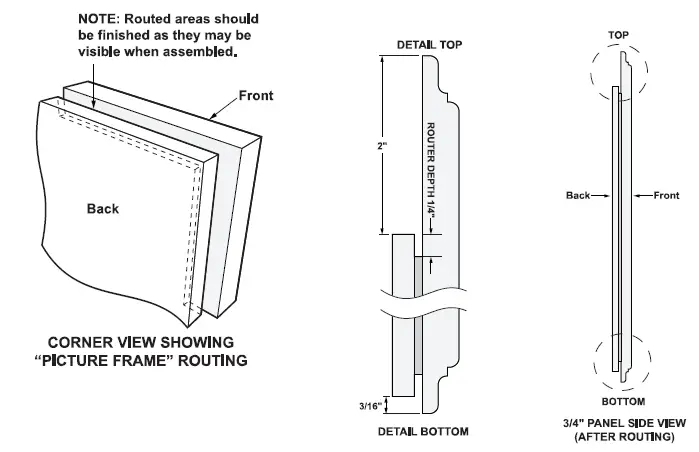 NOTE: Routed areas should be finished as they may be visible when assembled.

Front

Back

CORNER VIEW SHOWING "PICTURE FRAME" ROUTING

DETAIL TOP

2"

ROUTER DEPTH 1/4"

3/16"

DETAIL BOTTOM

TOP

Back

Front

BOTTOM

3/4" PANEL SIDE VIEW (AFTER ROUTING)