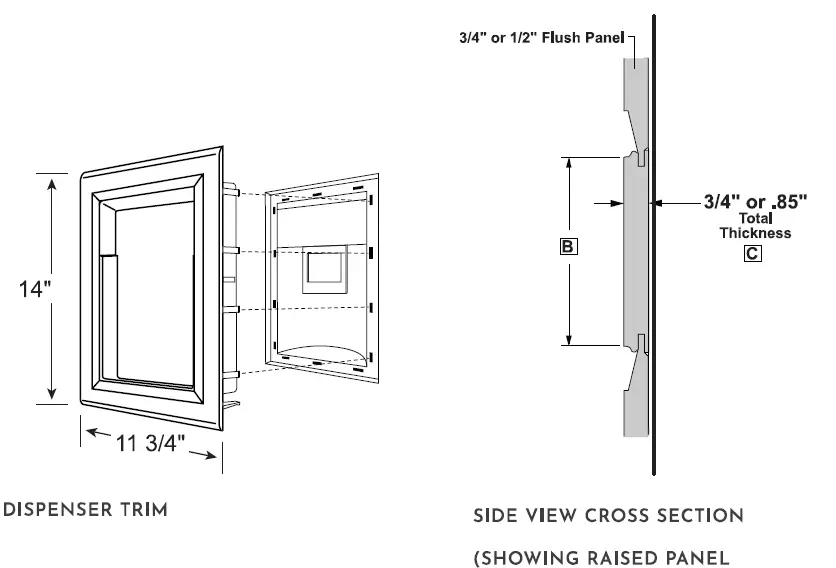 14"

11 3/4"

DISPENSER TRIM

3/4" or 1/2" Flush Panel

B

3/4" or .85" Total Thickness

C

SIDE VIEW CROSS SECTION

(SHOWING RAISED PANEL