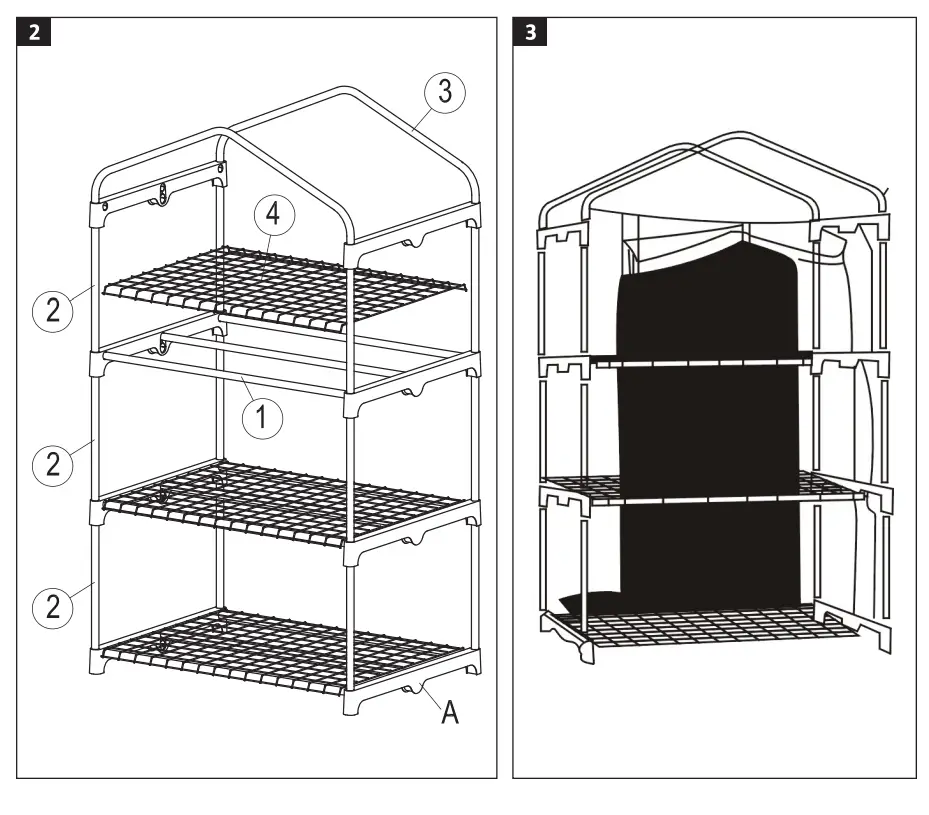 2

3

4

2

1

2

2

A

3