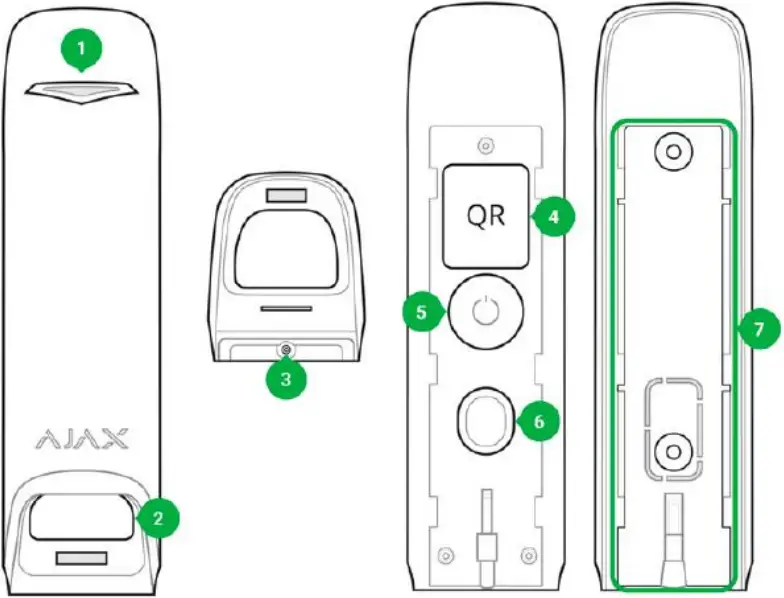 1
AJAX
2
3
QR
4
5
6
7