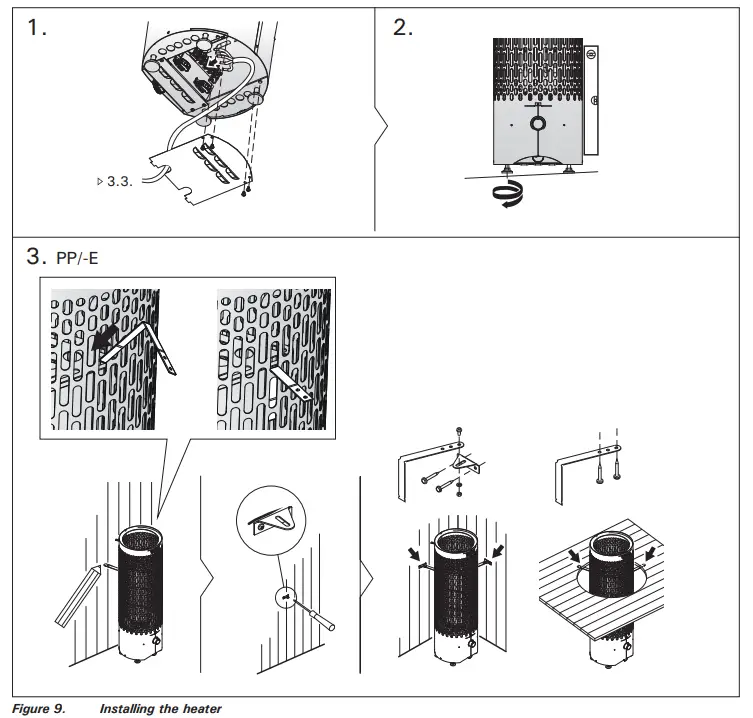 1.

▷ 3.3.

2.

3. PP/-E

Figure 9. Installing the heater