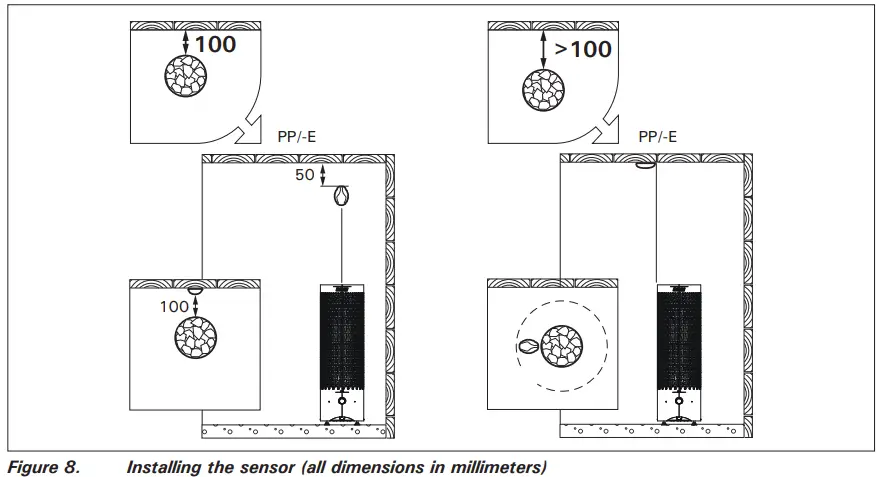 100

PP/-E

50

100

>100

PP/-E

Figure 8. Installing the sensor (all dimensions in millimeters)