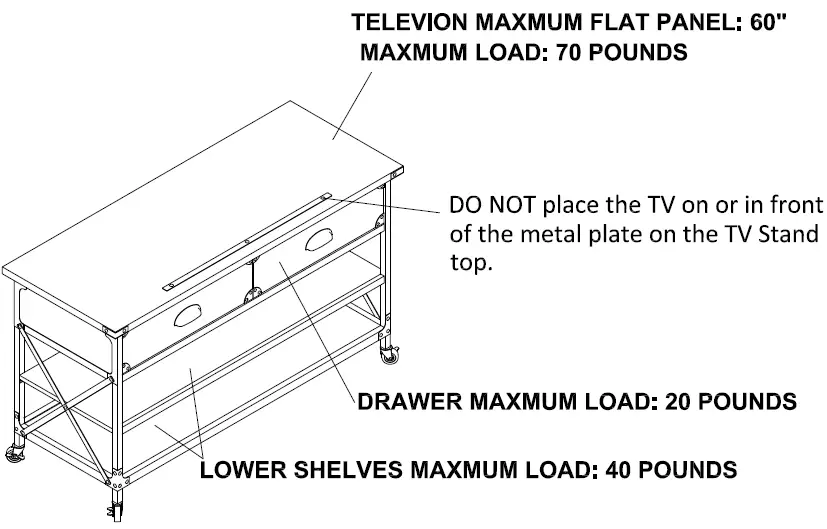 TELEVION MAXMUM FLAT PANEL: 60"
MAXMUM LOAD: 70 POUNDS

DO NOT place the TV on or in front of the metal plate on the TV Stand top.

DRAWER MAXMUM LOAD: 20 POUNDS

LOWER SHELVES MAXMUM LOAD: 40 POUNDS