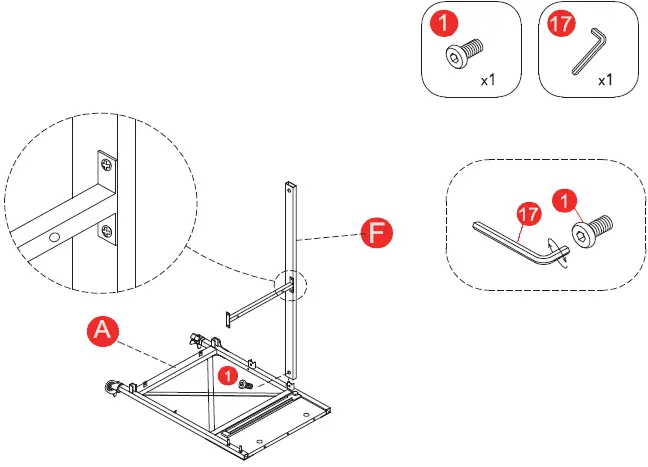 1
x1
17
x1
F
17
1
A
1