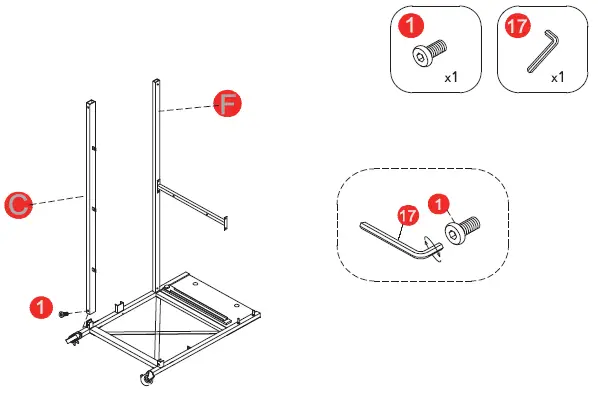 1
x1
17
x1
F
C
17
1
1