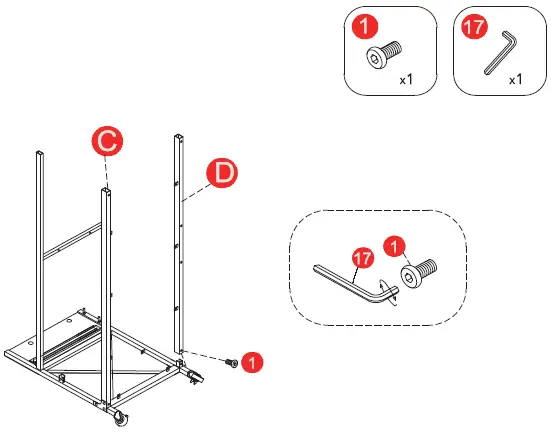 1
x1

17
x1

C

D

17

1

1